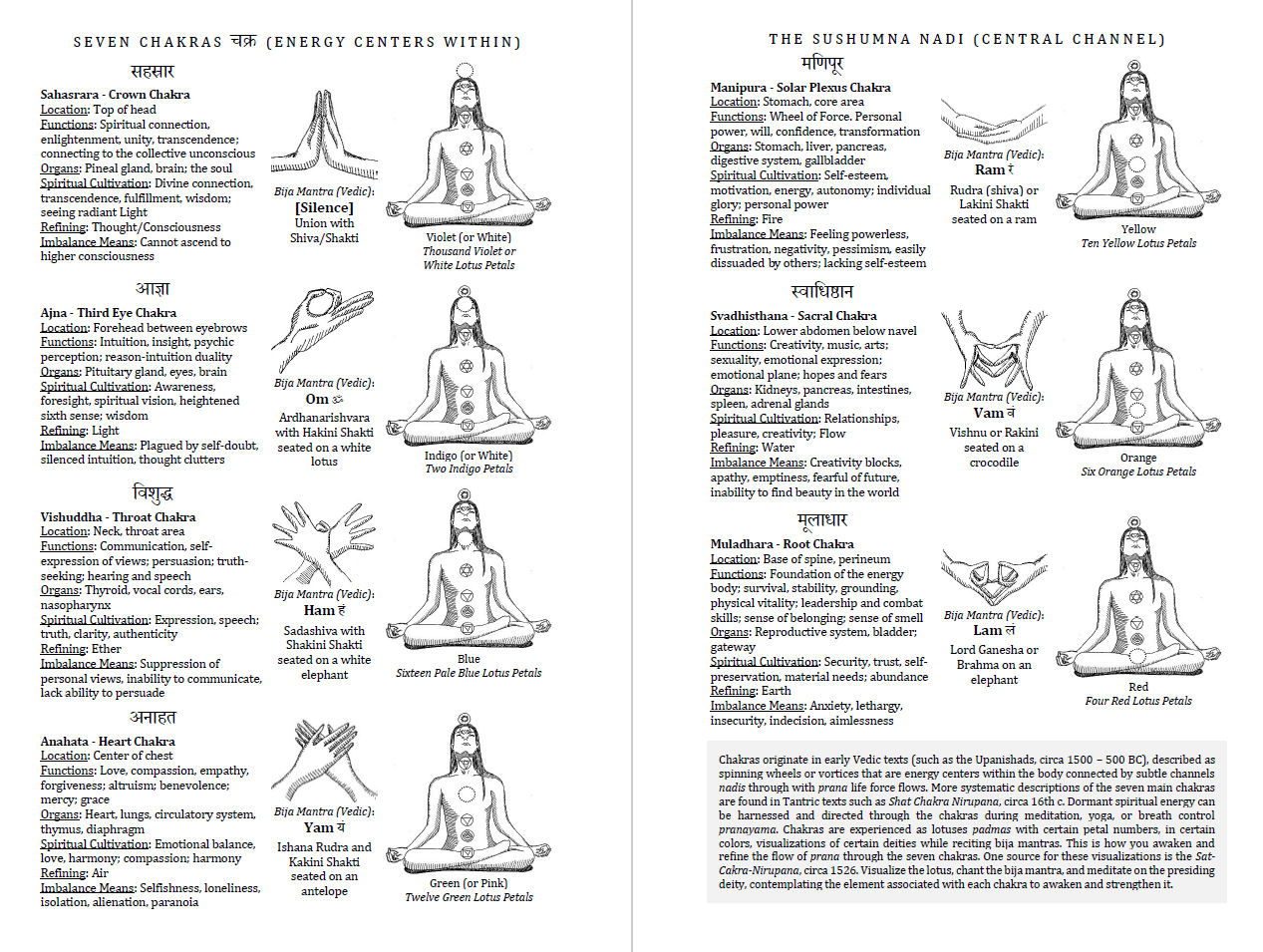 SEVEN CHAKRAS चक्र (ENERGY CENTERS WITHIN)

सहस्रार

Sahasrara - Crown Chakra
Location: Top of head
Functions: Spiritual connection, enlightenment, unity, transcendence; connecting to the collective unconscious
Organs: Pineal gland, brain; the soul
Spiritual Cultivation: Divine connection, transcendence, fulfillment, wisdom; seeing radiant Light
Refining: Thought/Consciousness
Imbalance Means: Cannot ascend to higher consciousness

Bija Mantra (Vedic):
[Silence]
Union with Shiva/Shakti

Violet (or White)
Thousand Violet or White Lotus Petals

आज्ञा

Ajna - Third Eye Chakra
Location: Forehead between eyebrows
Functions: Intuition, insight, psychic perception; reason-intuition duality
Organs: Pituitary gland, eyes, brain
Spiritual Cultivation: Awareness, foresight, spiritual vision, heightened sixth sense; wisdom
Refining: Light
Imbalance Means: Plagued by self-doubt, silenced intuition, thought clutters

Bija Mantra (Vedic):
Om ॐ
Ardhanarishvara with Hakini Shakti seated on a white lotus

Indigo (or White)
Two Indigo Petals

विशुद्ध

Vishuddha - Throat Chakra
Location: Neck, throat area
Functions: Communication, self-expression of views; persuasion; truth-seeking; hearing and speech
Organs: Thyroid, vocal cords, ears, nasopharynx
Spiritual Cultivation: Expression, speech; truth, clarity, authenticity
Refining: Ether
Imbalance Means: Suppression of personal views, inability to communicate, lack ability to persuade

Bija Mantra (Vedic):
Ham हं
Sadashiva with Shakini Shakti seated on a white elephant

Blue
Sixteen Pale Blue Lotus Petals

अनाहत

Anahata - Heart Chakra
Location: Center of chest
Functions: Love, compassion, empathy, forgiveness; altruism; benevolence; mercy; grace
Organs: Heart, lungs, circulatory system, thymus, diaphragm
Spiritual Cultivation: Emotional balance, love, harmony; compassion; harmony
Refining: Air
Imbalance Means: Selfishness, loneliness, isolation, alienation, paranoia

Bija Mantra (Vedic):
Yam यं
Ishana Rudra and Kakini Shakti seated on an antelope

Green (or Pink)
Twelve Green Lotus Petals

THE SUSHUMNA NADI (CENTRAL CHANNEL)

मणिपूर

Manipura - Solar Plexus Chakra
Location: Stomach, core area
Functions: Wheel of Force. Personal power, will, confidence, transformation
Organs: Stomach, liver, pancreas, digestive system, gallbladder
Spiritual Cultivation: Self-esteem, motivation, energy, autonomy; individual glory; personal power
Refining: Fire
Imbalance Means: Feeling powerless, frustration, negativity, pessimism, easily dissuaded by others; lacking self-esteem

Bija Mantra (Vedic):
Ram रं
Rudra (shiva) or Lakini Shakti seated on a ram

Yellow
Ten Yellow Lotus Petals

स्वाधिष्ठान

Svadhisthana - Sacral Chakra
Location: Lower abdomen below navel
Functions: Creativity, music, arts; sexuality, emotional expression; emotional plane; hopes and fears
Organs: Kidneys, pancreas, intestines, spleen, adrenal glands
Spiritual Cultivation: Relationships, pleasure, creativity; Flow
Refining: Water
Imbalance Means: Creativity blocks, apathy, emptiness, fearful of future, inability to find beauty in the world

Bija Mantra (Vedic):
Vam वं
Vishnu or Rakini seated on a crocodile

Orange
Six Orange Lotus Petals

मूलाधार

Muladhara - Root Chakra
Location: Base of spine, perineum
Functions: Foundation of the energy body; survival, stability, grounding, physical vitality; leadership and combat skills; sense of belonging; sense of smell
Organs: Reproductive system, bladder; gateway
Spiritual Cultivation: Security, trust, self-preservation, material needs; abundance
Refining: Earth
Imbalance Means: Anxiety, lethargy, insecurity, indecision, aimlessness

Bija Mantra (Vedic):
Lam लं
Lord Ganesha or Brahma on an elephant

Red
Four Red Lotus Petals

Chakras originate in early Vedic texts (such as the Upanishads, circa 1500 – 500 BC), described as spinning wheels or vortices that are energy centers within the body connected by subtle channels nadis through with prana life force flows. More systematic descriptions of the seven main chakras are found in Tantric texts such as Shat Chakra Nirupana, circa 16th c. Dormant spiritual energy can be harnessed and directed through the chakras during meditation, yoga, or breath control pranayama. Chakras are experienced as lotuses padmas with certain petal numbers, in certain colors, visualizations of certain deities while reciting bija mantras. This is how you awaken and refine the flow of prana through the seven chakras. One source for these visualizations is the Sat-Cakra-Nirupana, circa 1526. Visualize the lotus, chant the bija mantra, and meditate on the presiding deity, contemplating the element associated with each chakra to awaken and strengthen it.